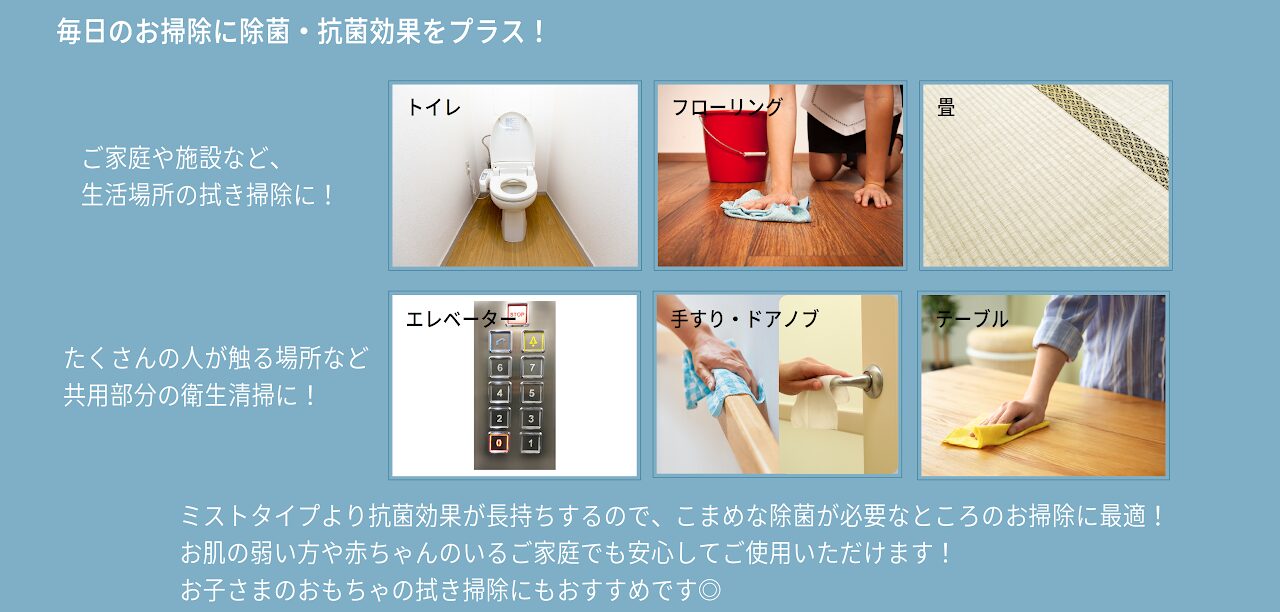 毎日のお掃除に除菌・抗菌効果をプラス！

ご家庭や施設など、
生活場所の拭き掃除に！

トイレ

フローリング

畳

たくさんの人が触る場所など
共用部分の衛生清掃に！

エレベーター

STOP

6 7
4 5
2 3
0 1

手すり・ドアノブ

テーブル

ミストタイプより抗菌効果が長持ちするので、こまめな除菌が必要なところのお掃除に最適！
お肌の弱い方や赤ちゃんのいるご家庭でも安心してご使用いただけます！
お子さまのおもちゃの拭き掃除にもおすすめです◎